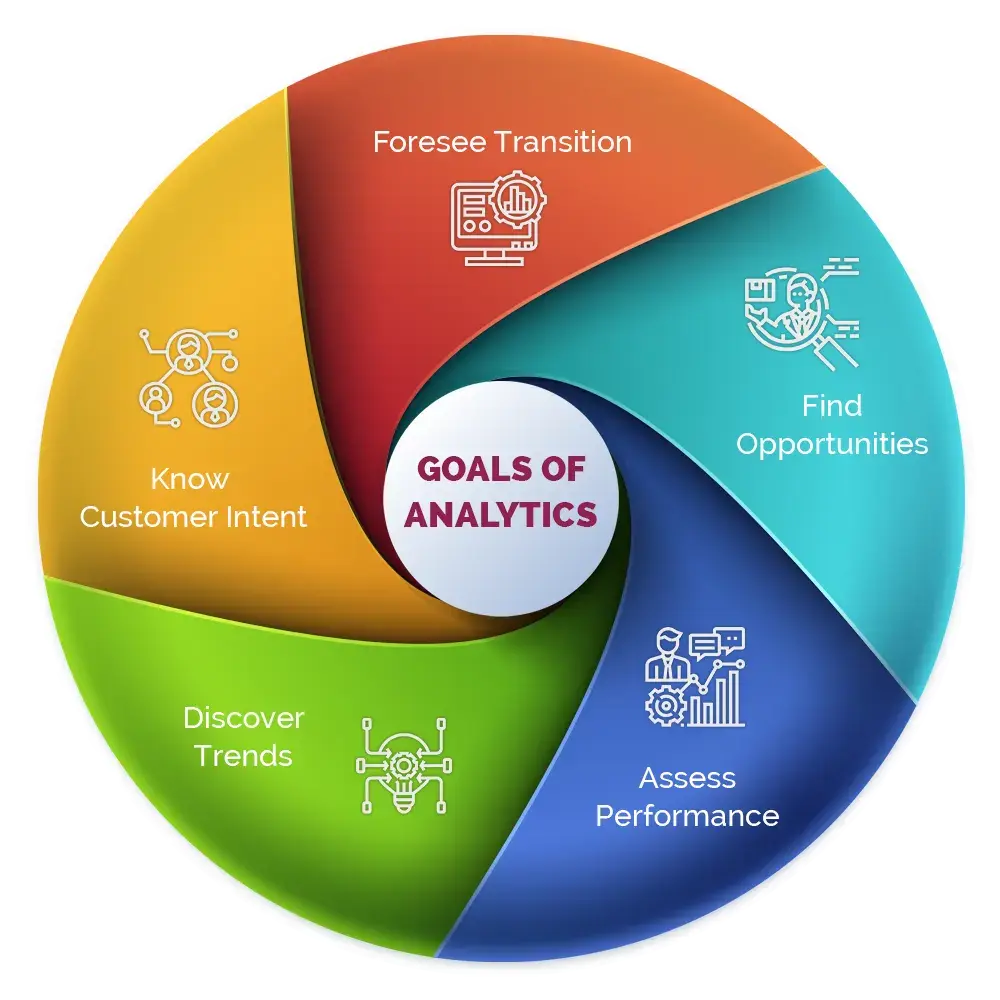 GOALS OF ANALYTICS

Foresee Transition

Find Opportunities

Assess Performance

Discover Trends

Know Customer Intent